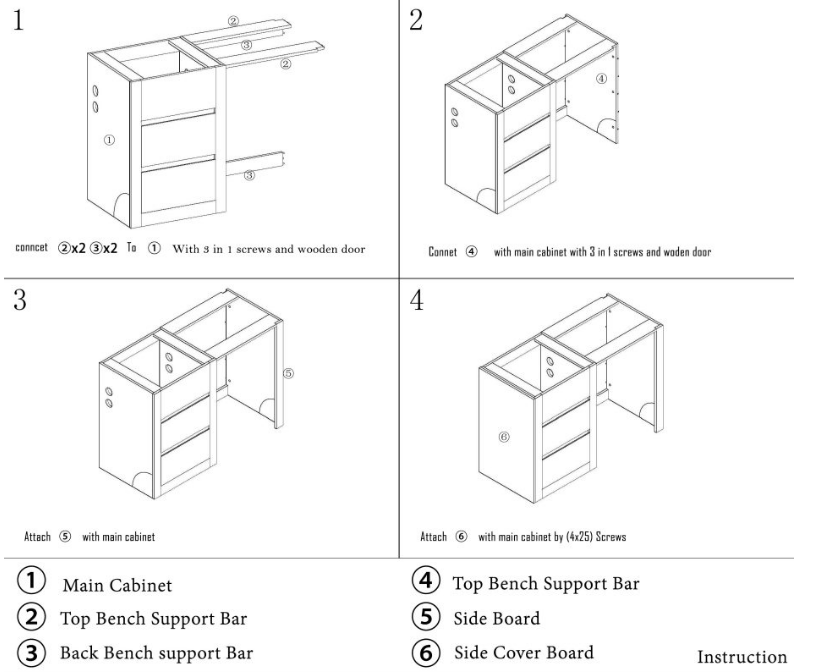 1

②
③
②
①
③

conncet ②x2 ③x2 To ① With 3 in 1 screws and wooden door

2

④

Connet ④ with main cabinet with 3 in 1 screws and woden door

3

⑤

Attach ⑤ with main cabinet

4

⑥

Attach ⑥ with main cabinet by (4x25) Screws

① Main Cabinet
② Top Bench Support Bar
③ Back Bench support Bar

④ Top Bench Support Bar
⑤ Side Board
⑥ Side Cover Board

Instruction